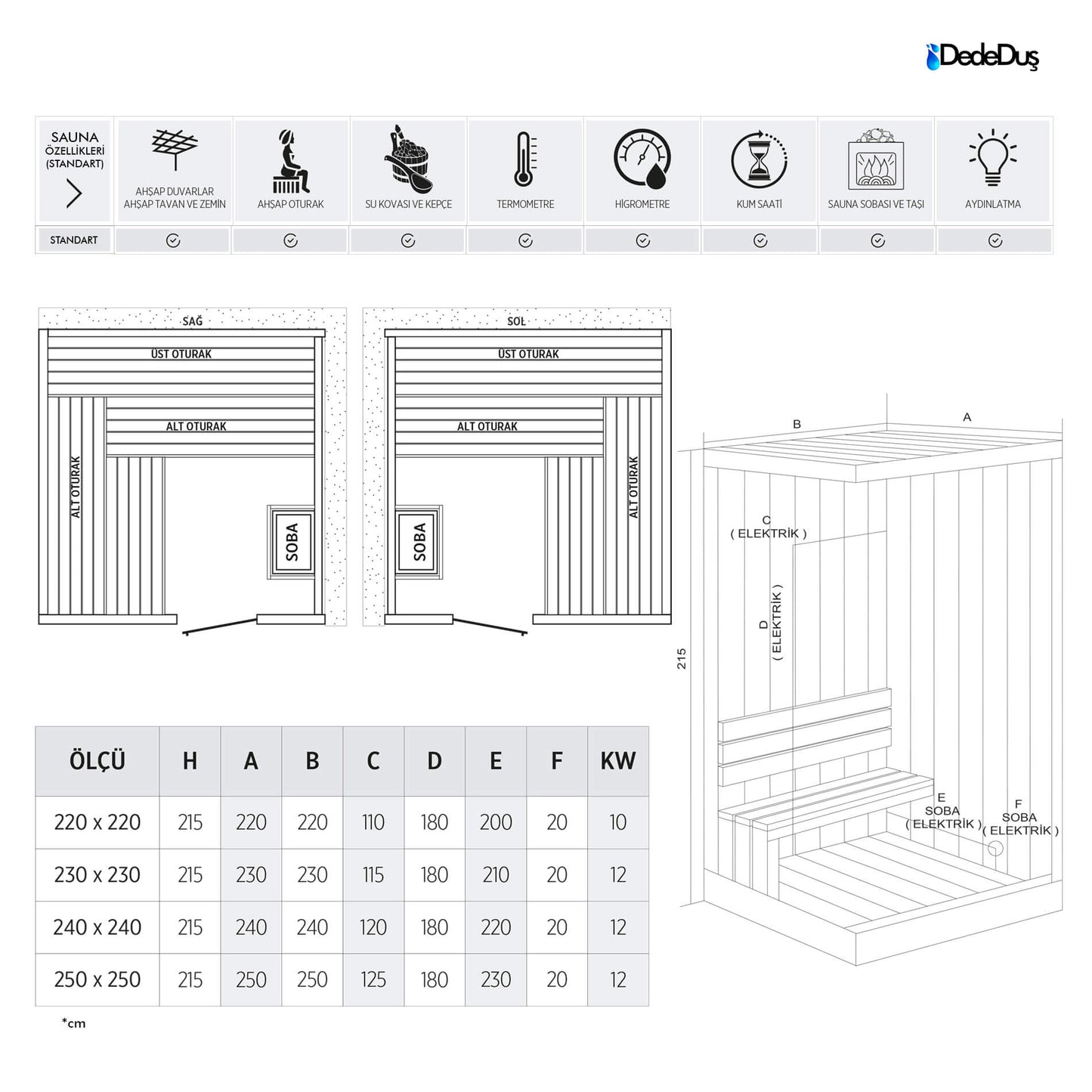 DedeDuş

SAUNA ÖZELLİKLERİ (STANDART)

AHŞAP DUVARLAR AHŞAP TAVAN VE ZEMİN

AHŞAP OTURAK

SU KOVASI VE KEPÇE

TERMOMETRE

HİGROMETRE

KUM SAATİ

SAUNA SOBASI VE TAŞI

AYDINLATMA

STANDART

SAĞ
ÜST OTURAK
ALT OTURAK
ALT OTURAK
SOBA

SOL
ÜST OTURAK
ALT OTURAK
ALT OTURAK
SOBA

B
A
C
( ELEKTRİK )
D
( ELEKTRİK )
215
E
SOBA
( ELEKTRİK )
F
SOBA
( ELEKTRİK )

| ÖLÇÜ | H | A | B | C | D | E | F | KW |
|---|---|---|---|---|---|---|---|---|
| 220 x 220 | 215 | 220 | 220 | 110 | 180 | 200 | 20 | 10 |
| 230 x 230 | 215 | 230 | 230 | 115 | 180 | 210 | 20 | 12 |
| 240 x 240 | 215 | 240 | 240 | 120 | 180 | 220 | 20 | 12 |
| 250 x 250 | 215 | 250 | 250 | 125 | 180 | 230 | 20 | 12 |

*cm