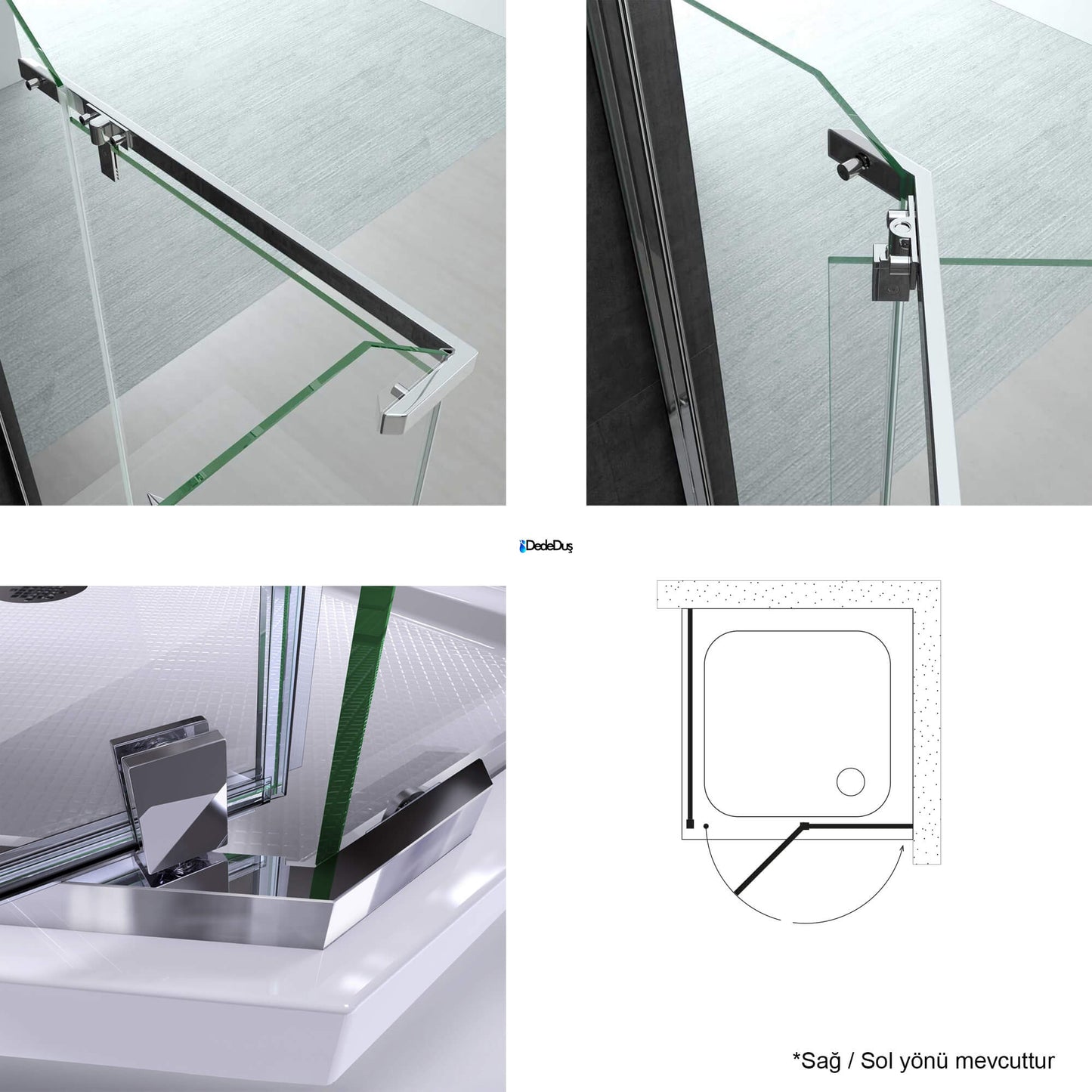 DedeDuş

*Sağ / Sol yönü mevcuttur